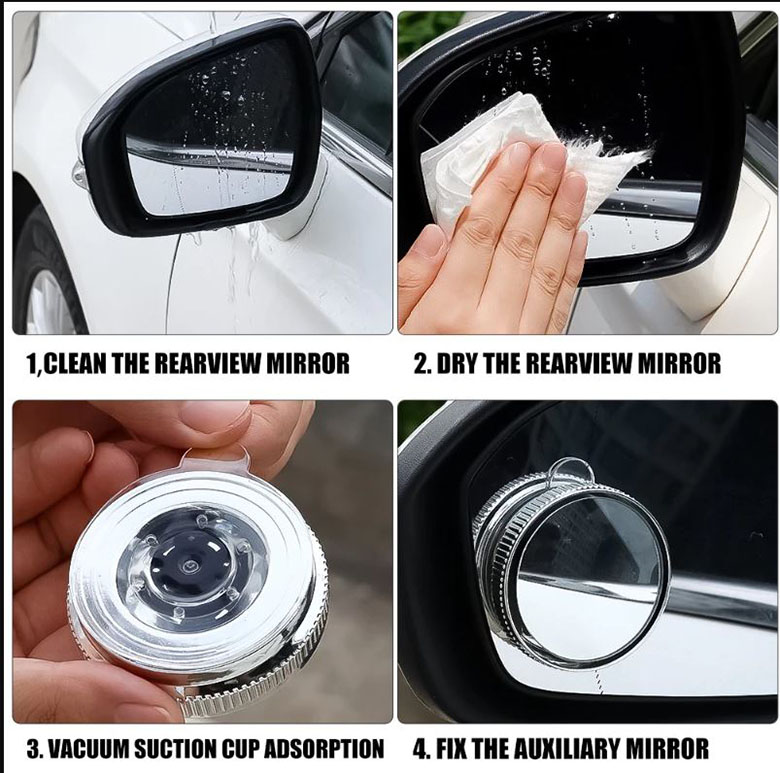 1,CLEAN THE REARVIEW MIRROR

2. DRY THE REARVIEW MIRROR

3. VACUUM SUCTION CUP ADSORPTION

4. FIX THE AUXILIARY MIRROR