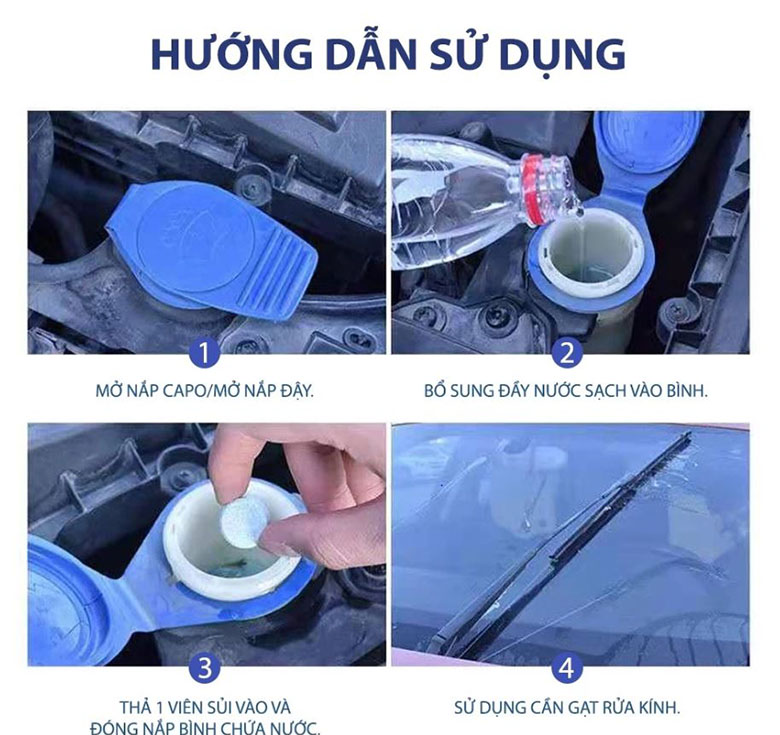 HƯỚNG DẪN SỬ DỤNG

1

MỞ NẮP CAPO/MỞ NẮP ĐẬY.

2

BỔ SUNG ĐẦY NƯỚC SẠCH VÀO BÌNH.

3

THẢ 1 VIÊN SỦI VÀO VÀ ĐÓNG NẮP BÌNH CHỨA NƯỚC.

4

SỬ DỤNG CẦN GẠT RỬA KÍNH.